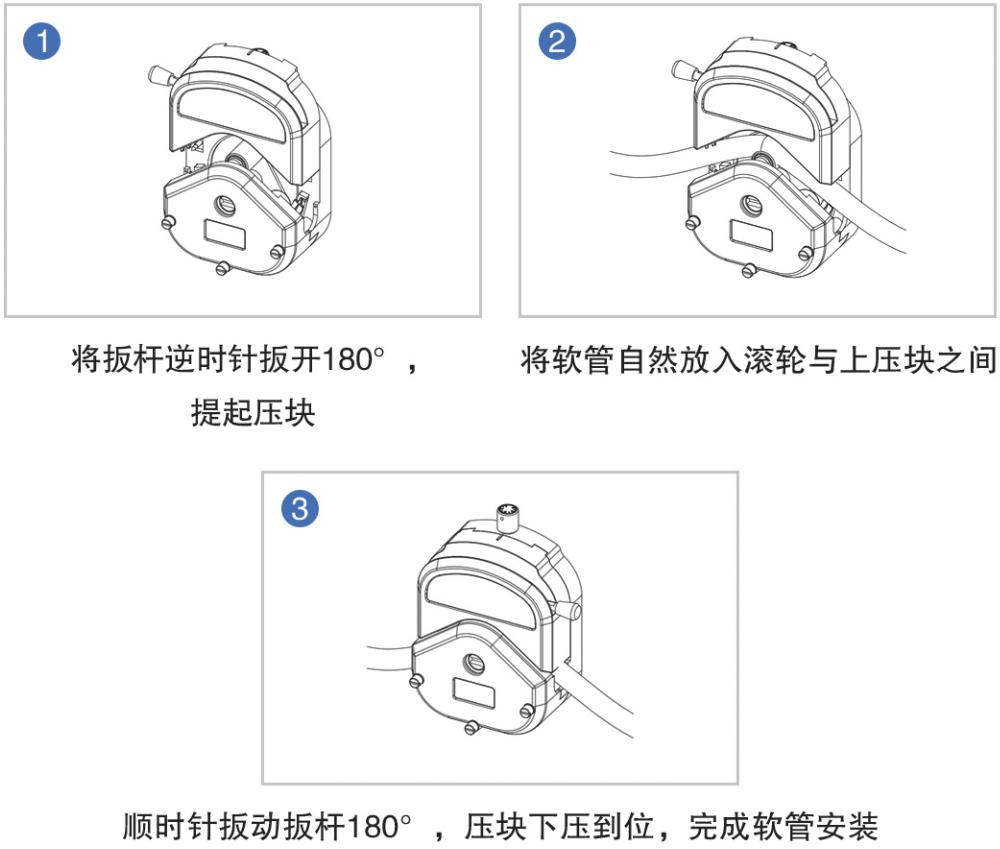 1

将扳杆逆时针扳开180°，提起压块

2

将软管自然放入滚轮与上压块之间

3

顺时针扳动扳杆180°，压块下压到位，完成软管安装